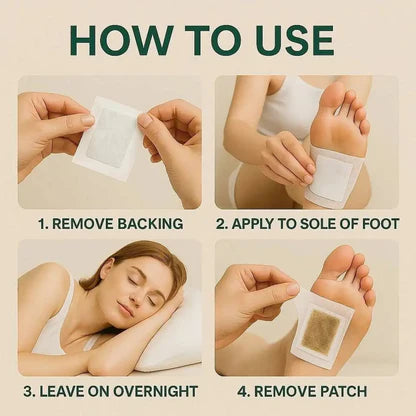 HOW TO USE

1. REMOVE BACKING

2. APPLY TO SOLE OF FOOT

3. LEAVE ON OVERNIGHT

4. REMOVE PATCH